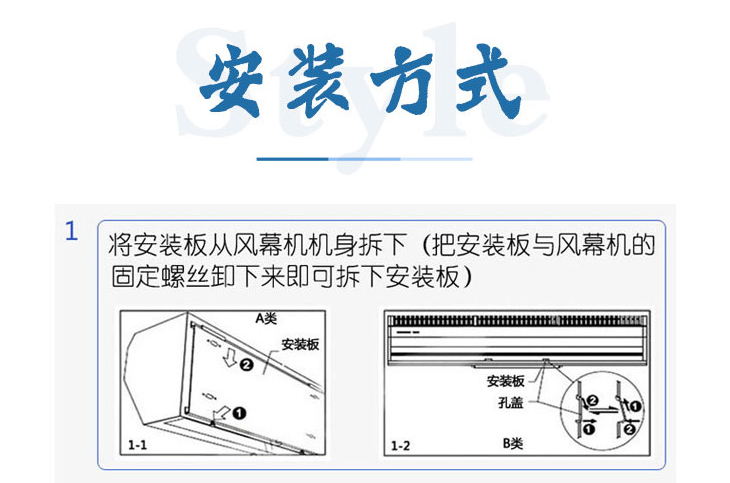 Style
安装方式

1

将安装板从风幕机机身拆下（把安装板与风幕机的固定螺丝卸下来即可拆下安装板）

A类
安装板
❷
❶
1-1

安装板
孔盖
❷
❶
❶
❷
1-2
B类